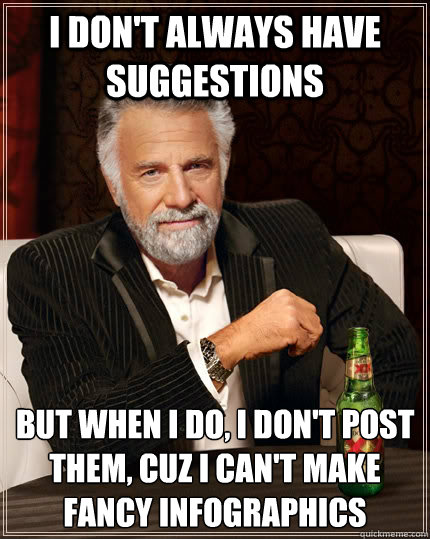 I DON'T ALWAYS HAVE SUGGESTIONS

BUT WHEN I DO, I DON'T POST THEM, CUZ I CAN'T MAKE FANCY INFOGRAPHICS

XX

quickmeme.com